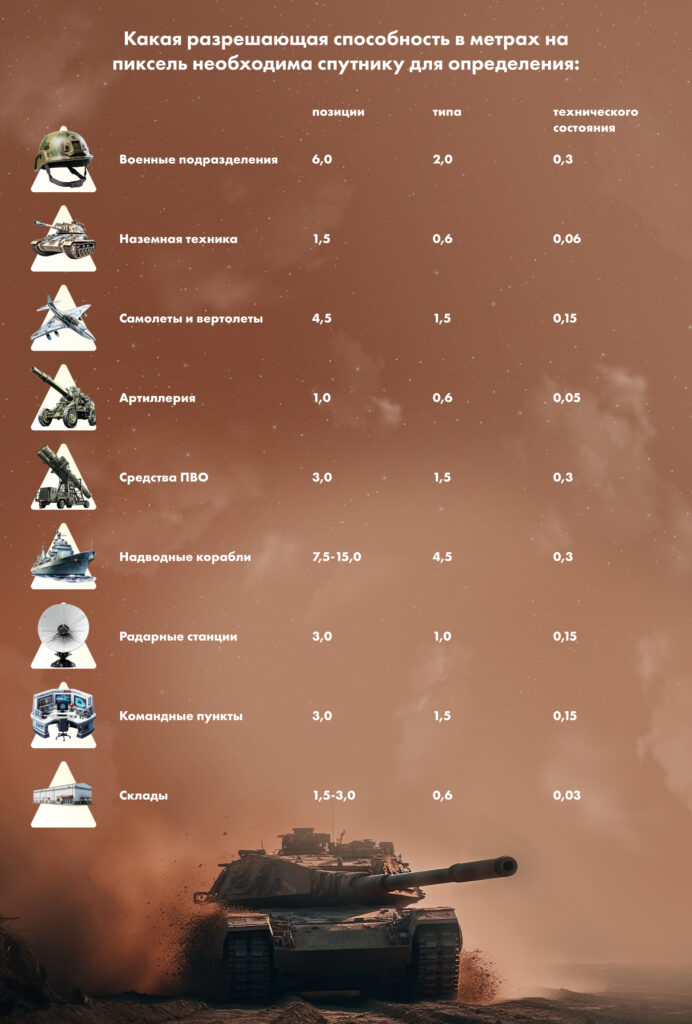 Какая разрешающая способность в метрах на пиксель необходима спутнику для определения:

| | позиции | типа | технического состояния |
|---|---|---|---|
| Военные подразделения | 6,0 | 2,0 | 0,3 |
| Наземная техника | 1,5 | 0,6 | 0,06 |
| Самолеты и вертолеты | 4,5 | 1,5 | 0,15 |
| Артиллерия | 1,0 | 0,6 | 0,05 |
| Средства ПВО | 3,0 | 1,5 | 0,3 |
| Надводные корабли | 7,5-15,0 | 4,5 | 0,3 |
| Радарные станции | 3,0 | 1,0 | 0,15 |
| Командные пункты | 3,0 | 1,5 | 0,15 |
| Склады | 1,5-3,0 | 0,6 | 0,03 |