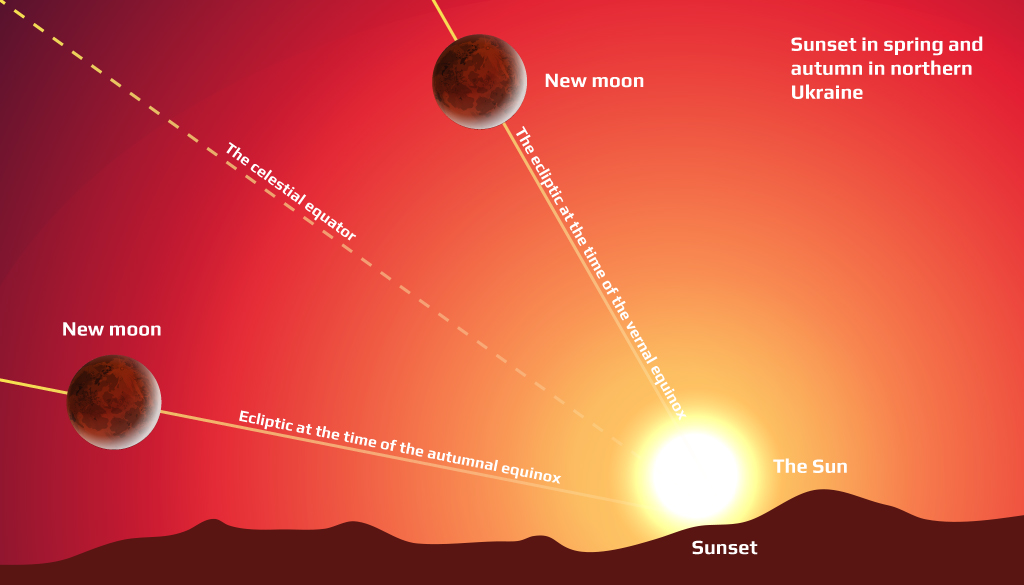 Sunset in spring and autumn in northern Ukraine

New moon

The celestial equator

The ecliptic at the time of the vernal equinox

New moon

Ecliptic at the time of the autumnal equinox

The Sun

Sunset