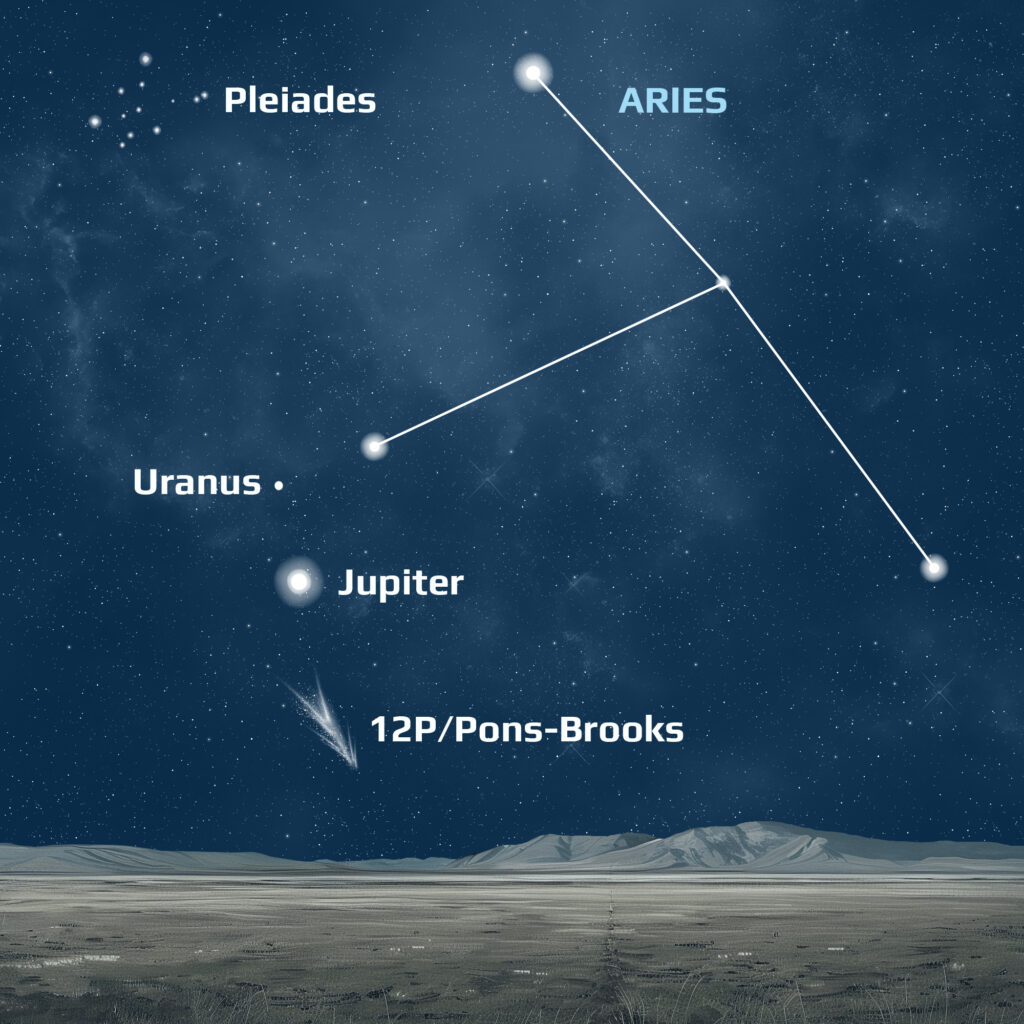 Pleiades

ARIES

Uranus

Jupiter

12P/Pons-Brooks